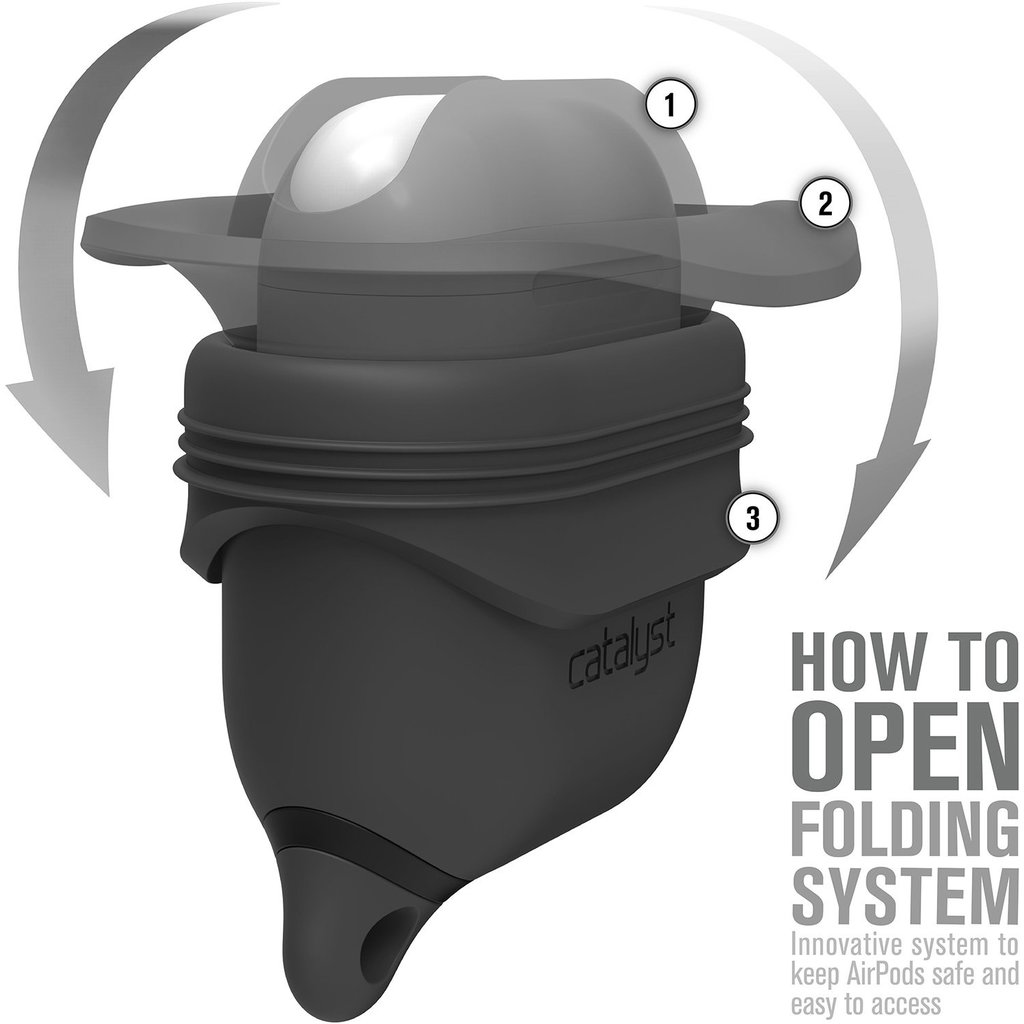 1

2

3

catalyst

HOW TO
OPEN
FOLDING
SYSTEM

Innovative system to keep AirPods safe and easy to access